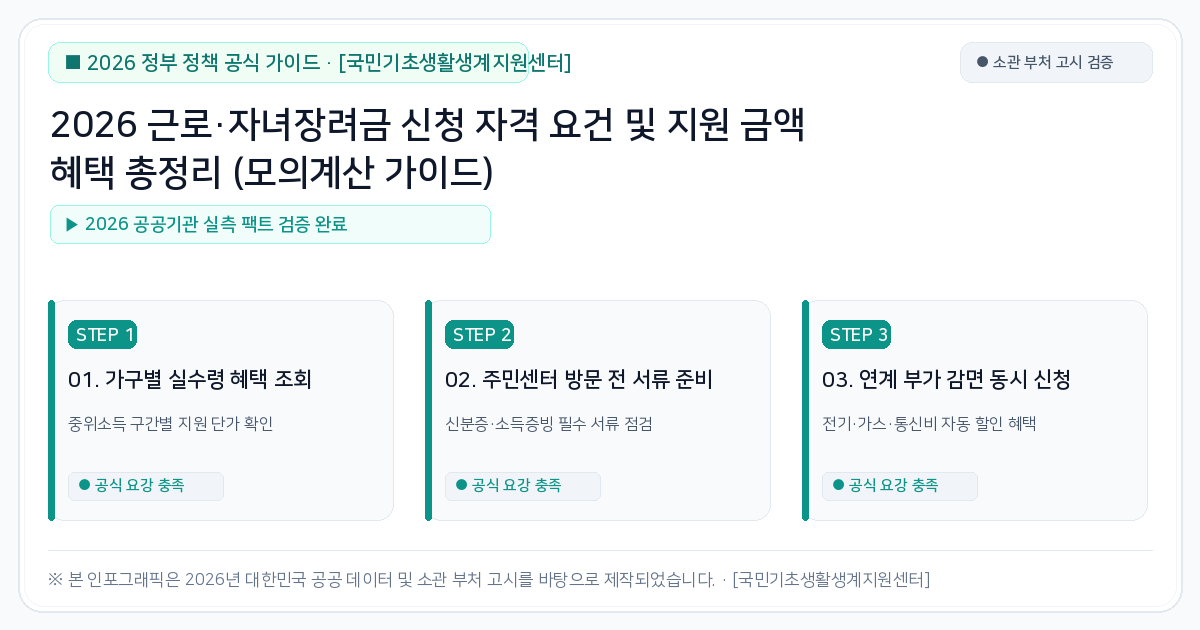 ■ 2026 정부 정책 공식 가이드 · [국민기초생활생계지원센터]

● 소관 부처 고시 검증

2026 근로·자녀장려금 신청 자격 요건 및 지원 금액 혜택 총정리 (모의계산 가이드)

▶ 2026 공공기관 실측 팩트 검증 완료

STEP 1

01. 가구별 실수령 혜택 조회

중위소득 구간별 지원 단가 확인

● 공식 요강 충족

STEP 2

02. 주민센터 방문 전 서류 준비

신분증·소득증빙 필수 서류 점검

● 공식 요강 충족

STEP 3

03. 연계 부가 감면 동시 신청

전기·가스·통신비 자동 할인 혜택

● 공식 요강 충족

※ 본 인포그래픽은 2026년 대한민국 공공 데이터 및 소관 부처 고시를 바탕으로 제작되었습니다. · [국민기초생활생계지원센터]